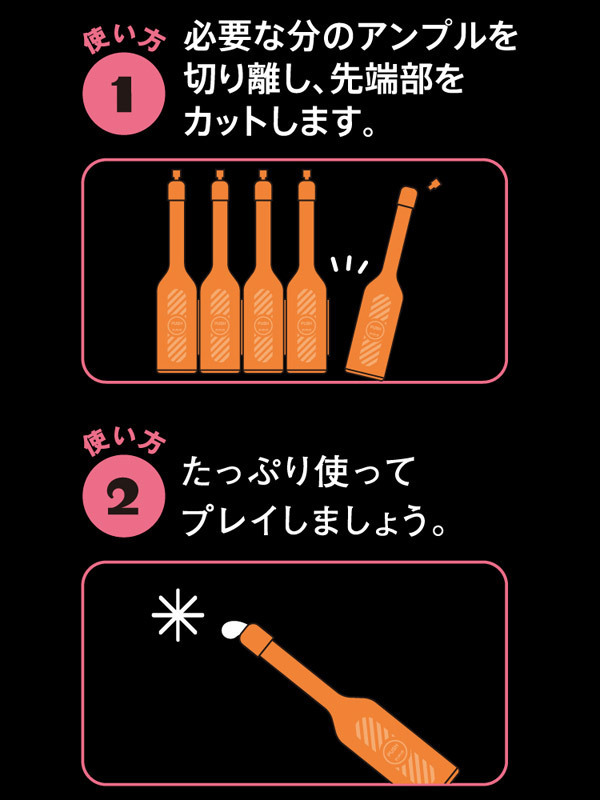 使い方
1
必要な分のアンプルを切り離し、先端部をカットします。

使い方
2
たっぷり使ってプレイしましょう。